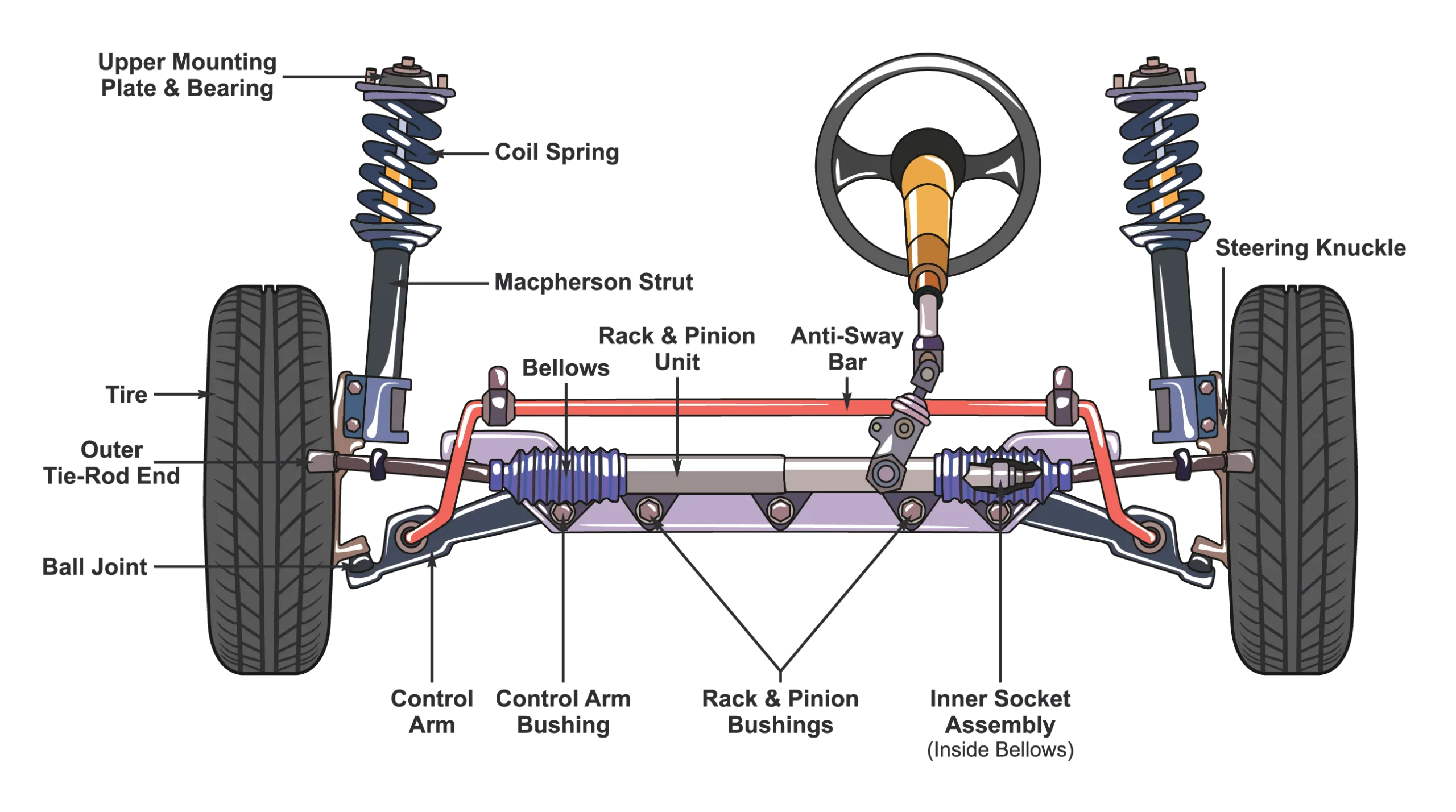 Upper Mounting Plate & Bearing

Coil Spring

Macpherson Strut

Steering Knuckle

Rack & Pinion Unit

Anti-Sway Bar

Bellows

Tire

Outer Tie-Rod End

Ball Joint

Control Arm

Control Arm Bushing

Rack & Pinion Bushings

Inner Socket Assembly
(Inside Bellows)